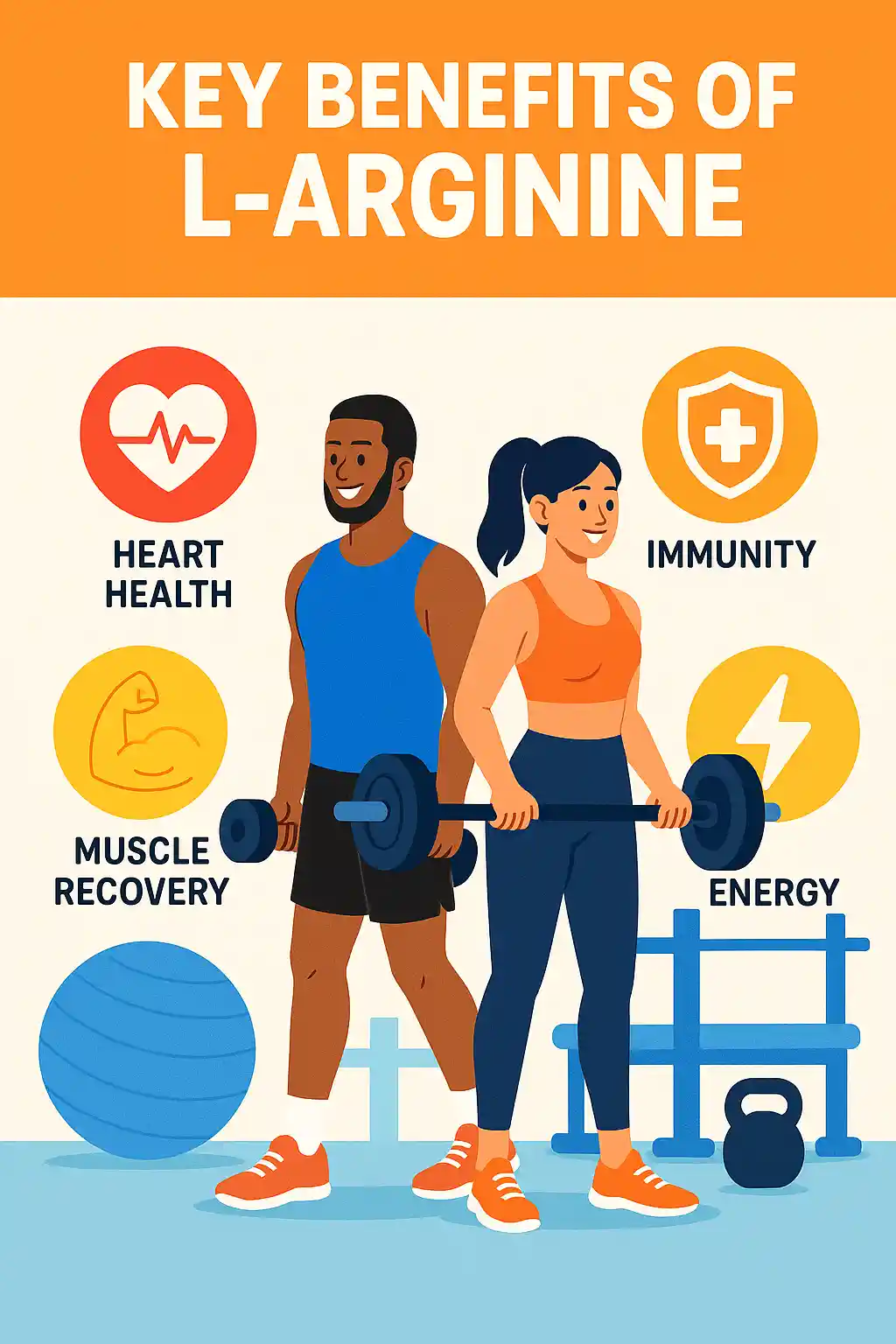 KEY BENEFITS OF L-ARGININE

HEART HEALTH

IMMUNITY

MUSCLE RECOVERY

ENERGY